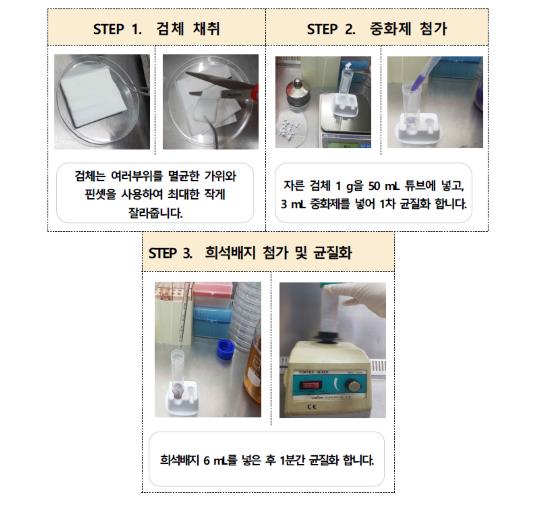 STEP 1. 검체 채취

검체는 여러부위를 멸균한 가위와 핀셋을 사용하여 최대한 작게 잘라줍니다.

STEP 2. 중화제 첨가

자른 검체 1 g을 50 mL 튜브에 넣고, 3 mL 중화제를 넣어 1차 균질화 합니다.

STEP 3. 희석배지 첨가 및 균질화

희석배지 6 mL를 넣은 후 1분간 균질화 합니다.